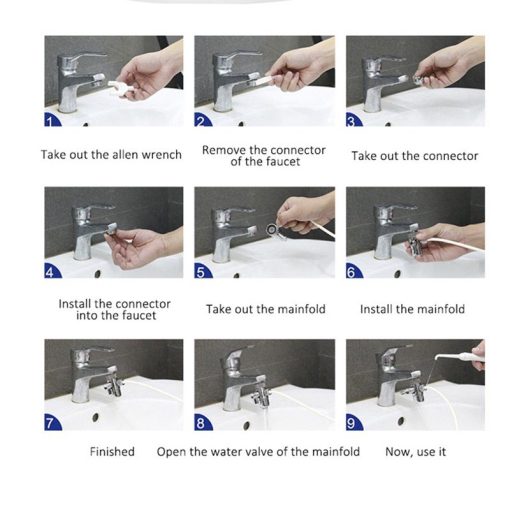 1

Take out the allen wrench

2

Remove the connector of the faucet

3

Take out the connector

4

Install the connector into the faucet

5

Take out the mainfold

6

Install the mainfold

7

Finished

8

Open the water valve of the mainfold

9

Now, use it